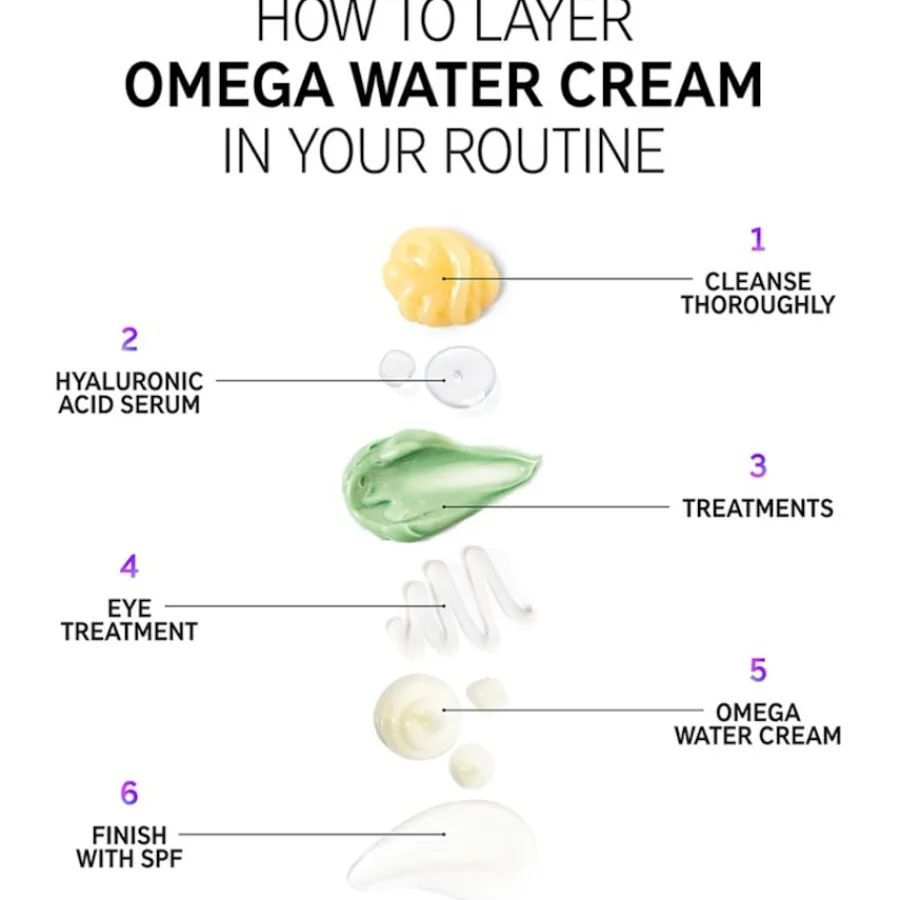 HOW TO LAYER
OMEGA WATER CREAM
IN YOUR ROUTINE

1
CLEANSE THOROUGHLY

2
HYALURONIC ACID SERUM

3
TREATMENTS

4
EYE TREATMENT

5
OMEGA WATER CREAM

6
FINISH WITH SPF