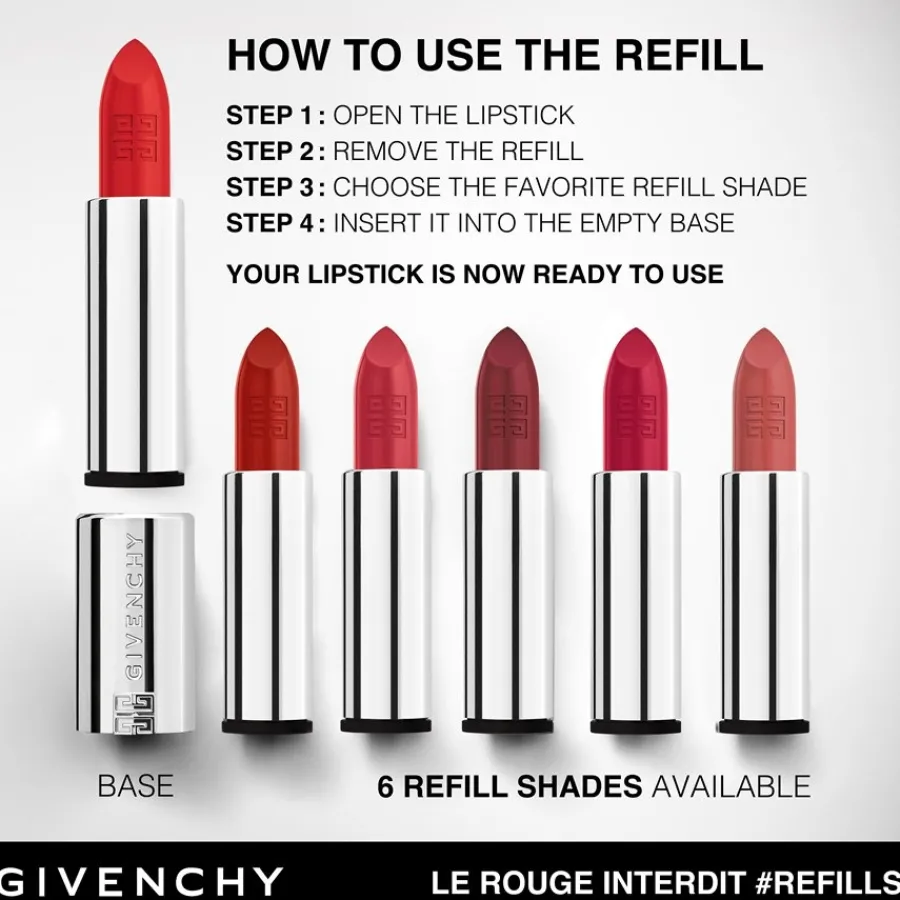 HOW TO USE THE REFILL

STEP 1 : OPEN THE LIPSTICK
STEP 2 : REMOVE THE REFILL
STEP 3 : CHOOSE THE FAVORITE REFILL SHADE
STEP 4 : INSERT IT INTO THE EMPTY BASE

YOUR LIPSTICK IS NOW READY TO USE

GIVENCHY

BASE

6 REFILL SHADES AVAILABLE

GIVENCHY

LE ROUGE INTERDIT #REFILLS