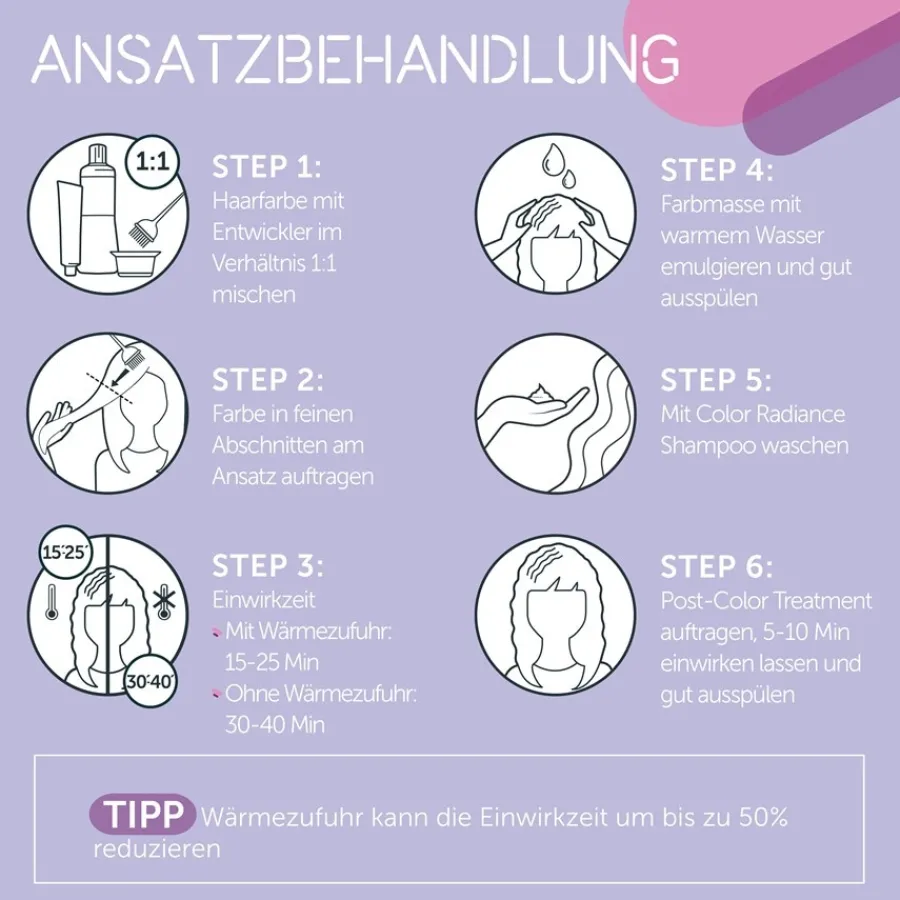 ANSATZBEHANDLUNG

1:1

STEP 1:
Haarfarbe mit Entwickler im Verhältnis 1:1 mischen

STEP 2:
Farbe in feinen Abschnitten am Ansatz auftragen

15'25'

30'40'

STEP 3:
Einwirkzeit
Mit Wärmezufuhr: 15-25 Min
Ohne Wärmezufuhr: 30-40 Min

STEP 4:
Farbmasse mit warmem Wasser emulgieren und gut ausspülen

STEP 5:
Mit Color Radiance Shampoo waschen

STEP 6:
Post-Color Treatment auftragen, 5-10 Min einwirken lassen und gut ausspülen

TIPP Wärmezufuhr kann die Einwirkzeit um bis zu 50% reduzieren