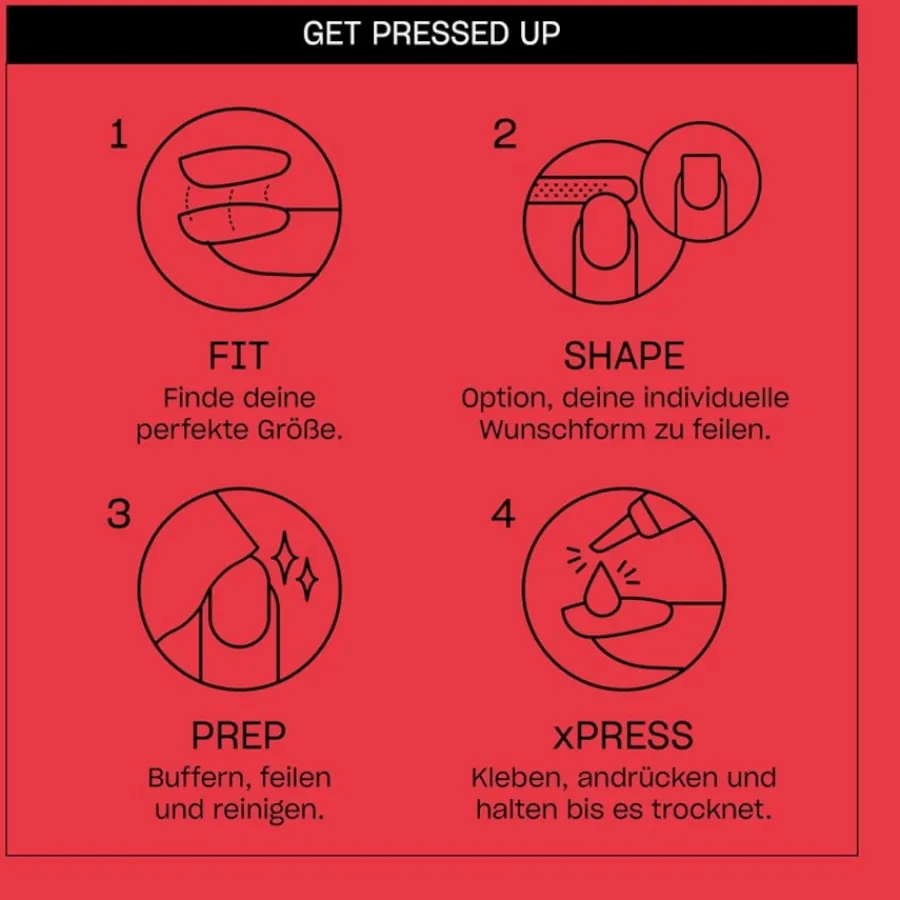 GET PRESSED UP

1

FIT
Finde deine perfekte Größe.

2

SHAPE
Option, deine individuelle Wunschform zu feilen.

3

PREP
Buffern, feilen und reinigen.

4

xPRESS
Kleben, andrücken und halten bis es trocknet.