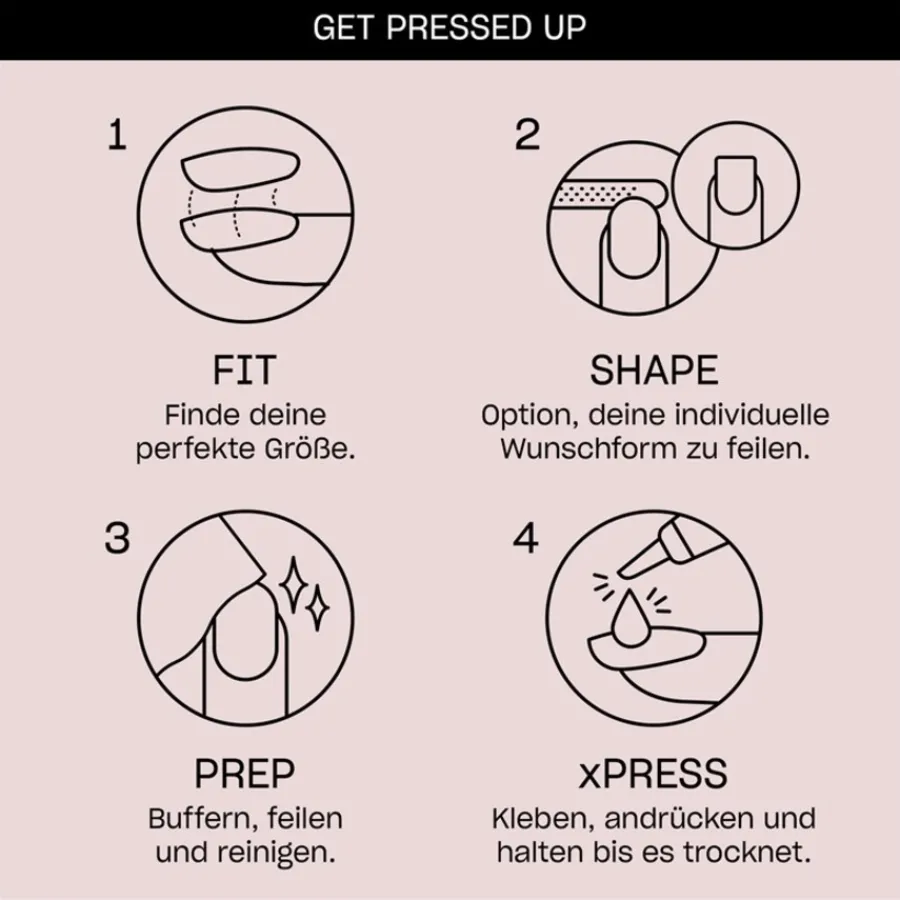 GET PRESSED UP

1

FIT
Finde deine perfekte Größe.

2

SHAPE
Option, deine individuelle Wunschform zu feilen.

3

PREP
Buffern, feilen und reinigen.

4

xPRESS
Kleben, andrücken und halten bis es trocknet.