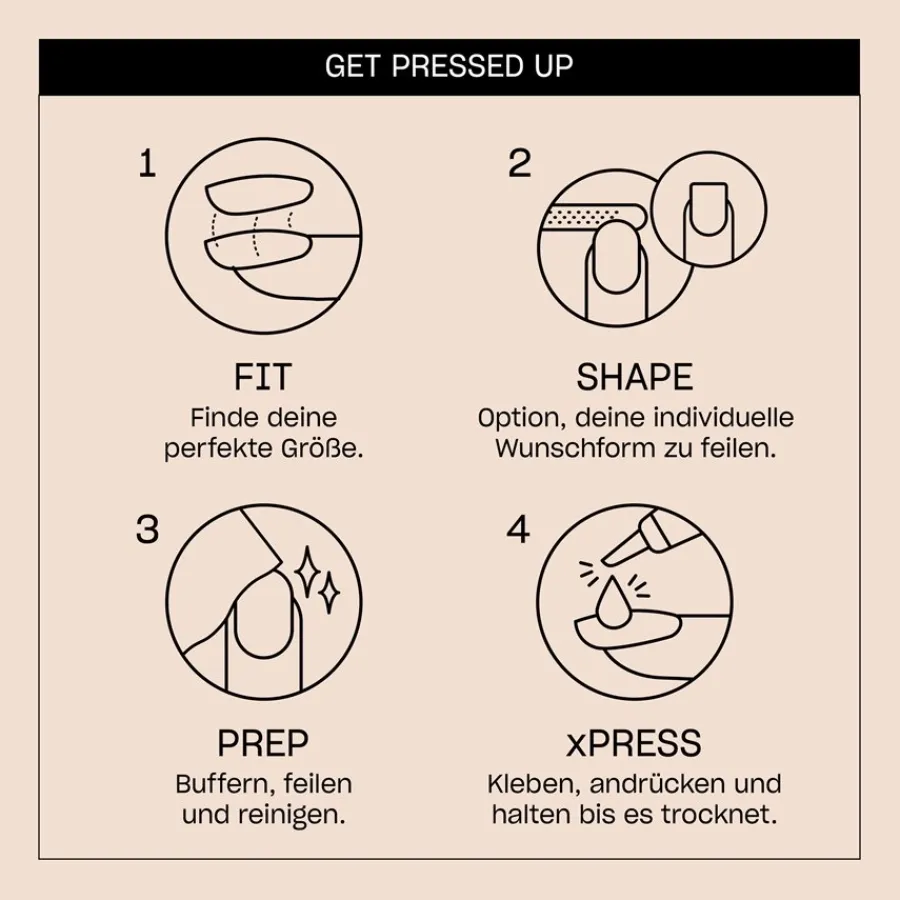 GET PRESSED UP

1

FIT
Finde deine perfekte Größe.

2

SHAPE
Option, deine individuelle Wunschform zu feilen.

3

PREP
Buffern, feilen und reinigen.

4

xPRESS
Kleben, andrücken und halten bis es trocknet.