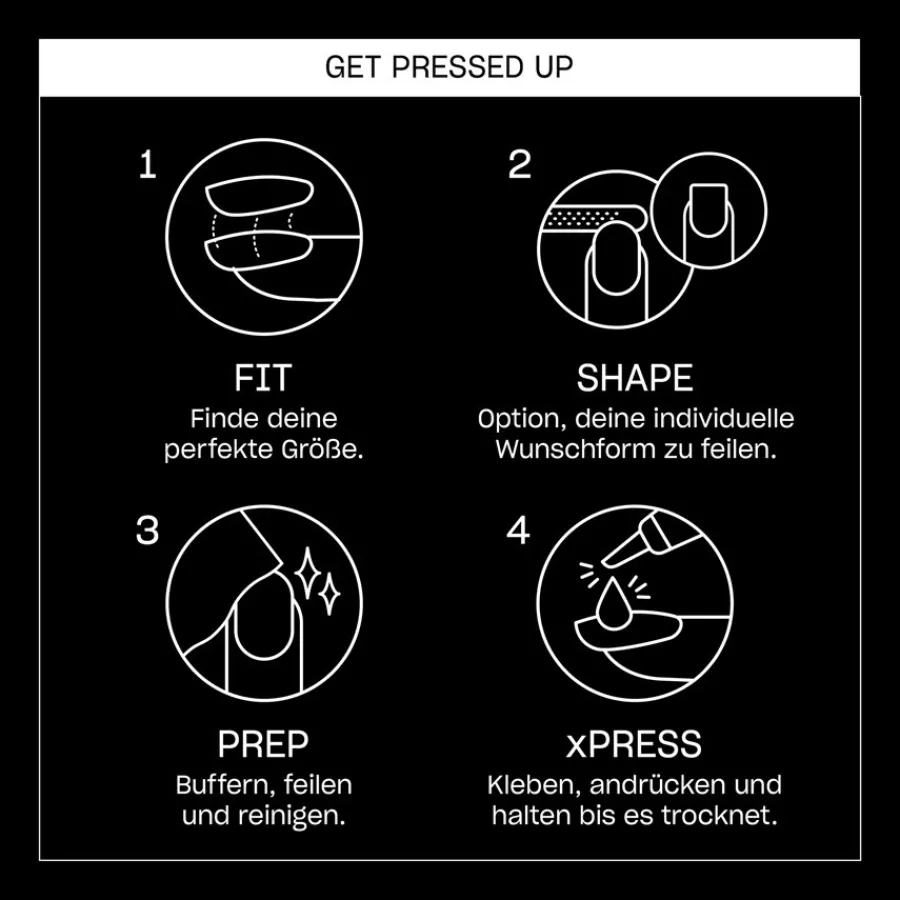 GET PRESSED UP

1

FIT
Finde deine perfekte Größe.

2

SHAPE
Option, deine individuelle Wunschform zu feilen.

3

PREP
Buffern, feilen und reinigen.

4

xPRESS
Kleben, andrücken und halten bis es trocknet.