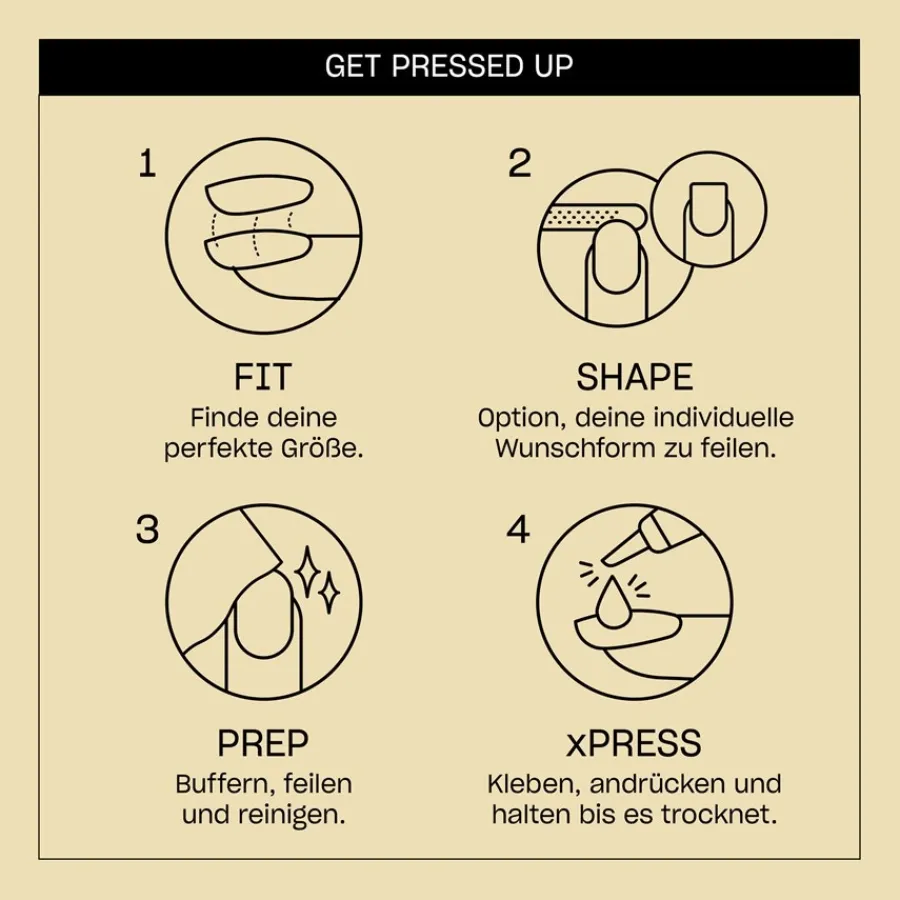 GET PRESSED UP

1

FIT
Finde deine perfekte Größe.

2

SHAPE
Option, deine individuelle Wunschform zu feilen.

3

PREP
Buffern, feilen und reinigen.

4

xPRESS
Kleben, andrücken und halten bis es trocknet.